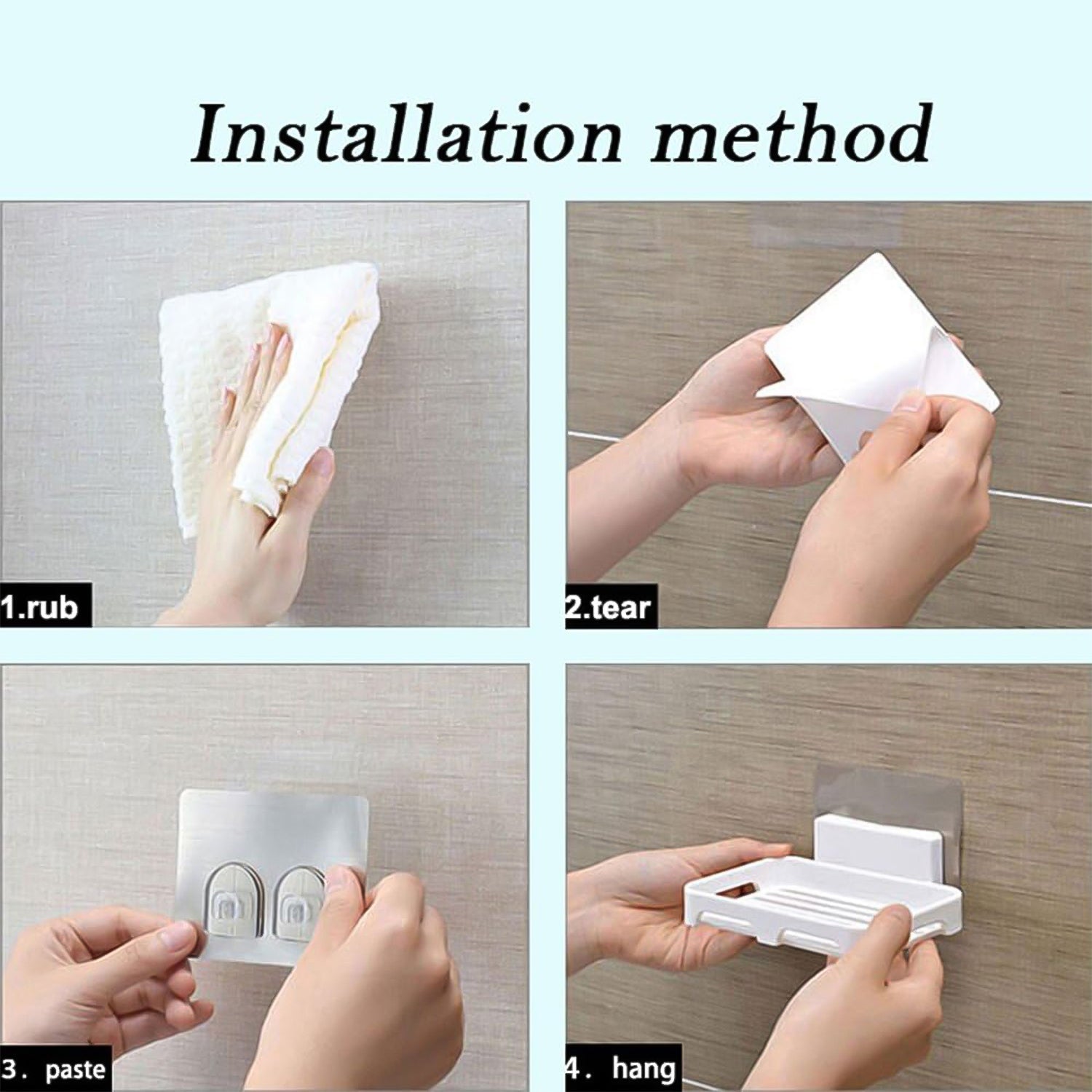 Installation method

1.rub

2.tear

3. paste

4. hang